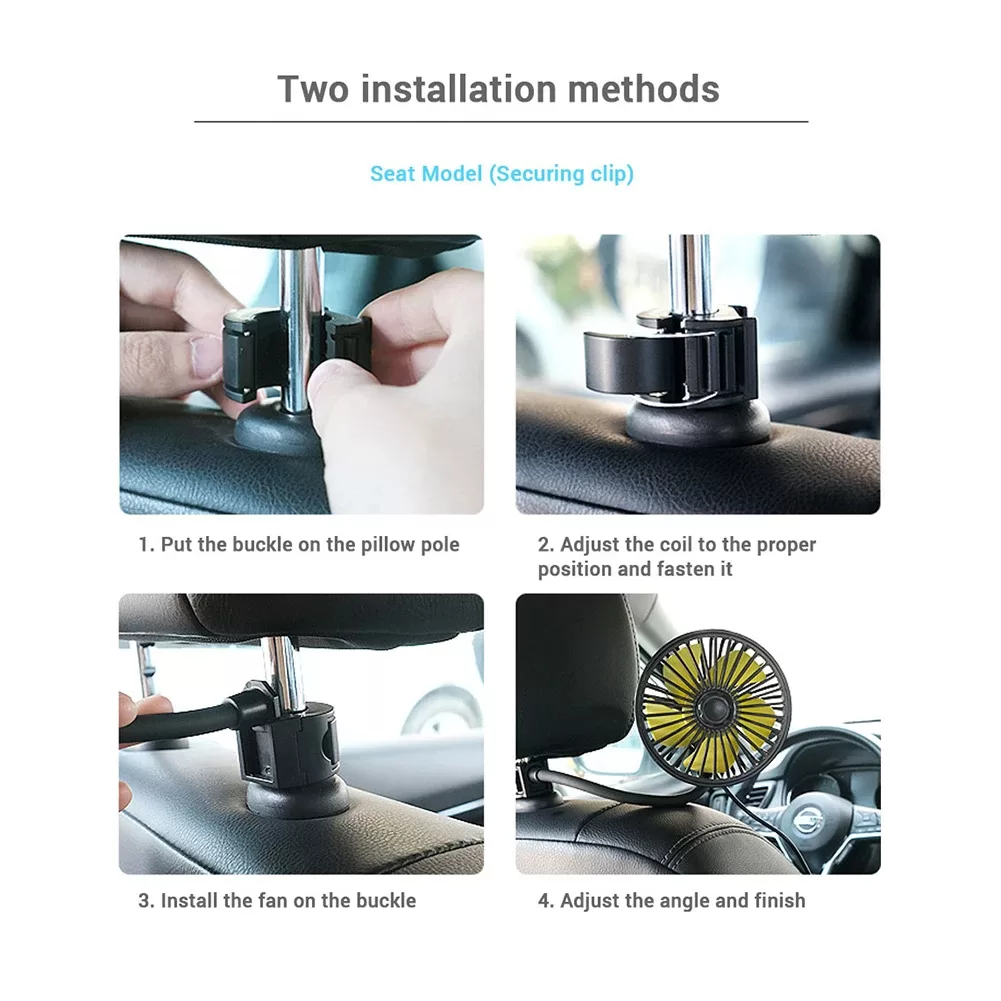 Two installation methods

Seat Model (Securing clip)

1. Put the buckle on the pillow pole

2. Adjust the coil to the proper position and fasten it

3. Install the fan on the buckle

4. Adjust the angle and finish